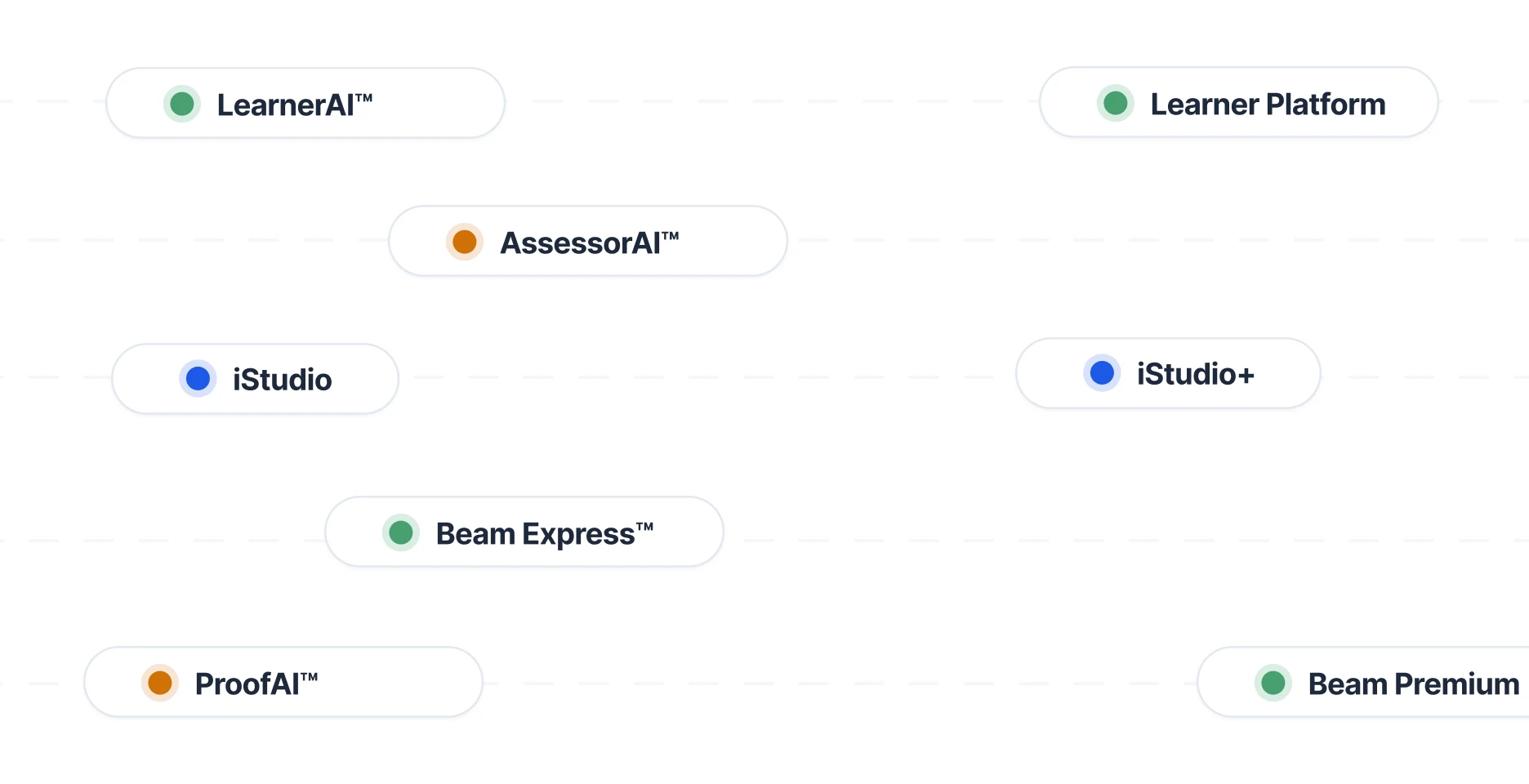 LearnerAI™

Learner Platform

AssessorAI™

iStudio

iStudio+

Beam Express™

ProofAI™

Beam Premium